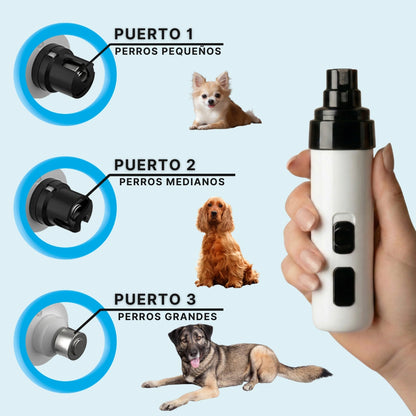 PUERTO 1
PERROS PEQUEÑOS

PUERTO 2
PERROS MEDIANOS

PUERTO 3
PERROS GRANDES